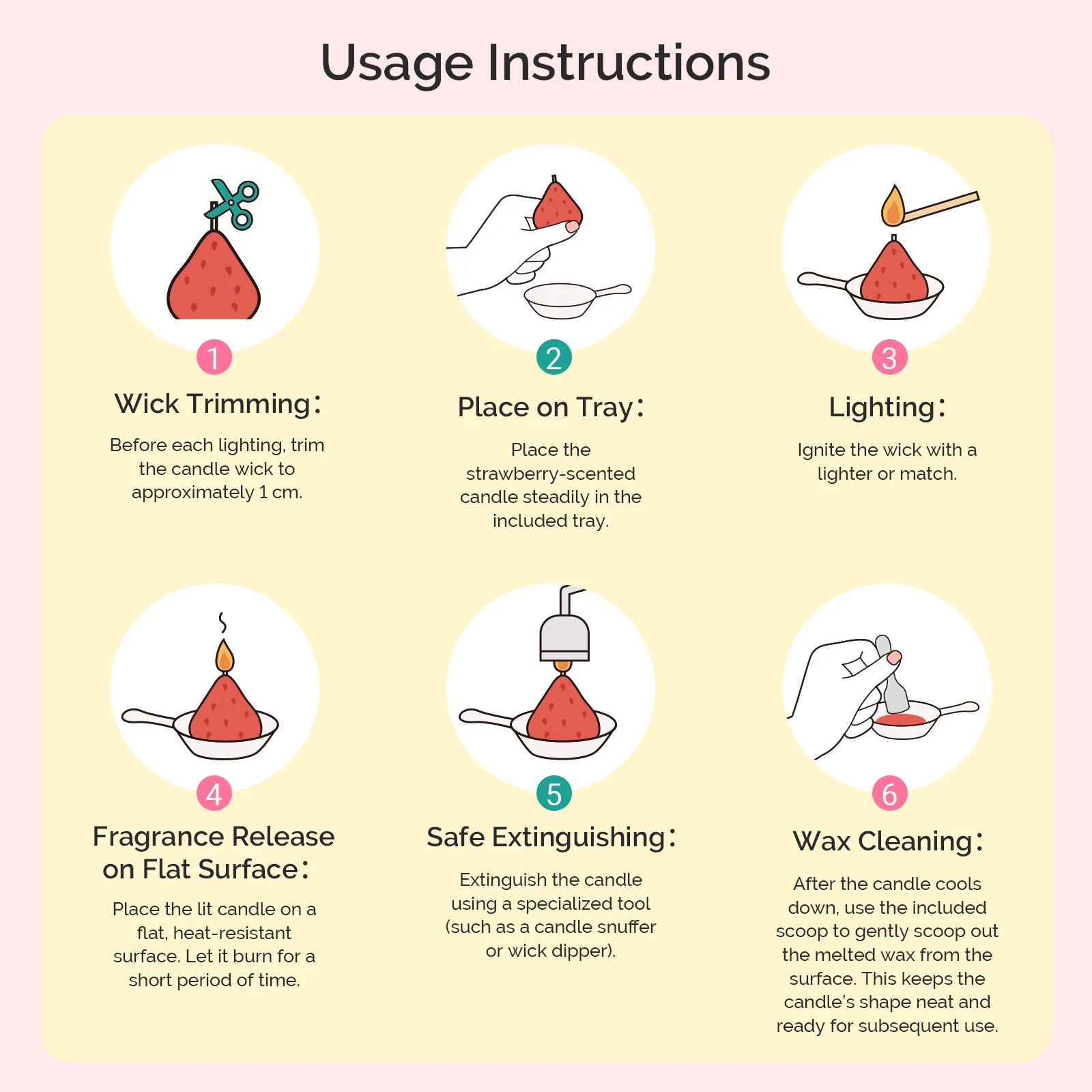 Usage Instructions

1

Wick Trimming:

Before each lighting, trim the candle wick to approximately 1 cm.

2

Place on Tray:

Place the strawberry-scented candle steadily in the included tray.

3

Lighting:

Ignite the wick with a lighter or match.

4

Fragrance Release on Flat Surface:

Place the lit candle on a flat, heat-resistant surface. Let it burn for a short period of time.

5

Safe Extinguishing:

Extinguish the candle using a specialized tool (such as a candle snuffer or wick dipper).

6

Wax Cleaning:

After the candle cools down, use the included scoop to gently scoop out the melted wax from the surface. This keeps the candle's shape neat and ready for subsequent use.