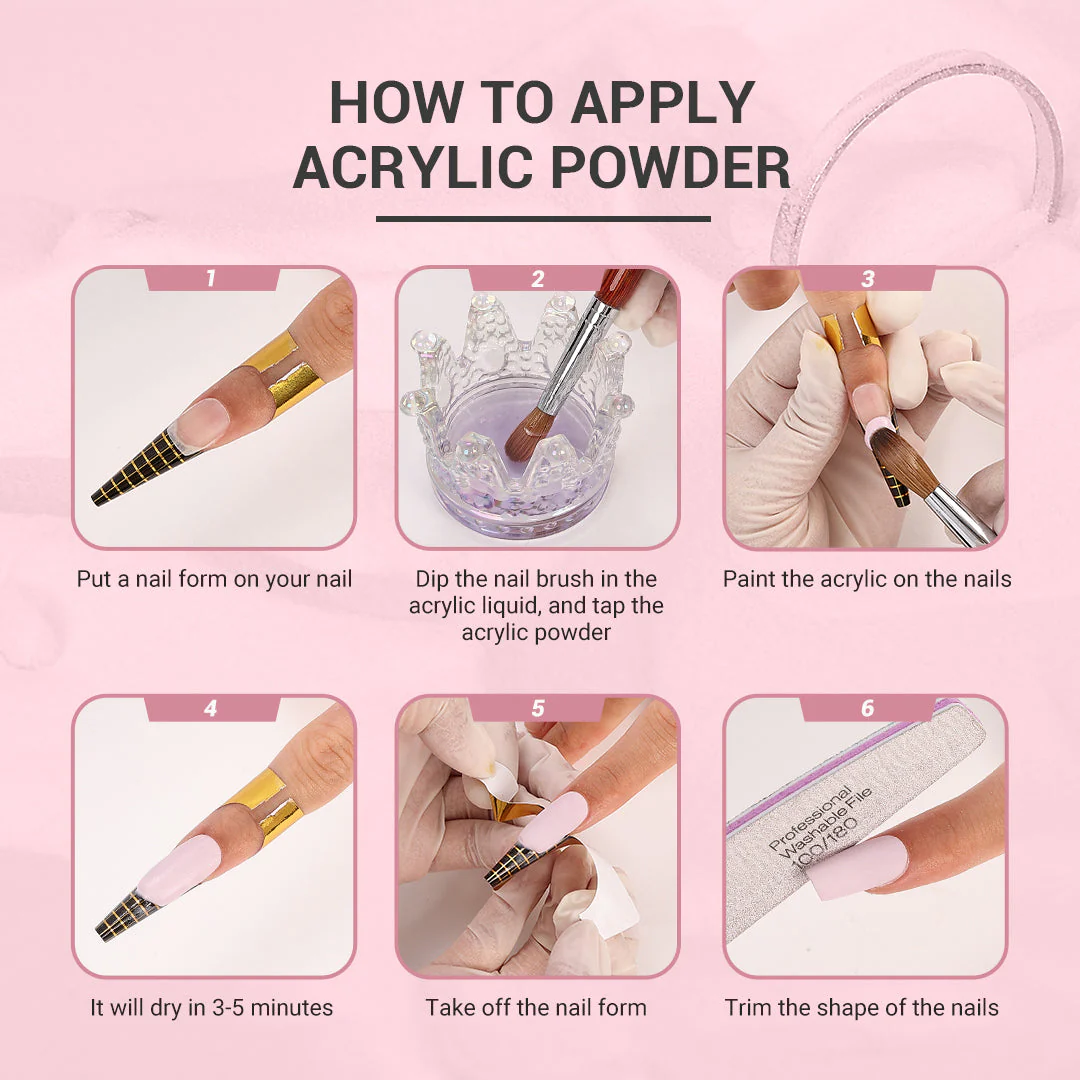 HOW TO APPLY ACRYLIC POWDER

1

Put a nail form on your nail

2

Dip the nail brush in the acrylic liquid, and tap the acrylic powder

3

Paint the acrylic on the nails

4

It will dry in 3-5 minutes

5

Take off the nail form

6

Professional Washable File 100/180

Trim the shape of the nails